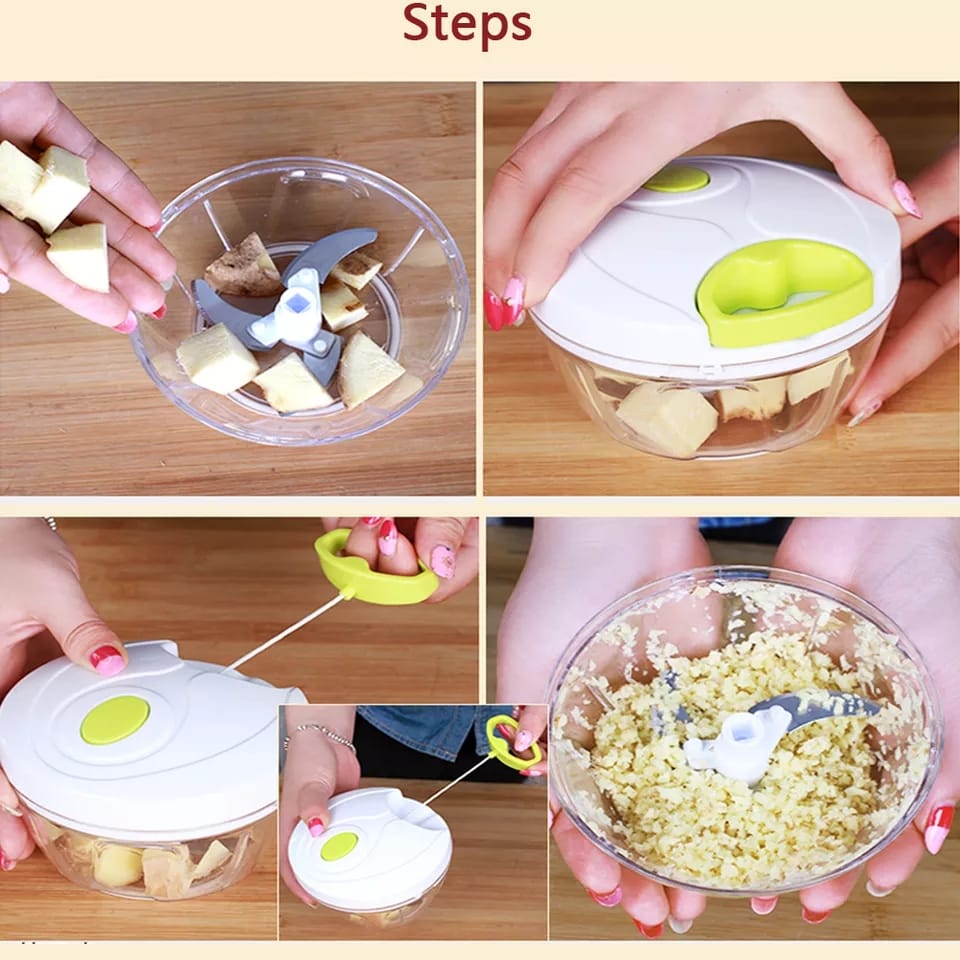 Steps