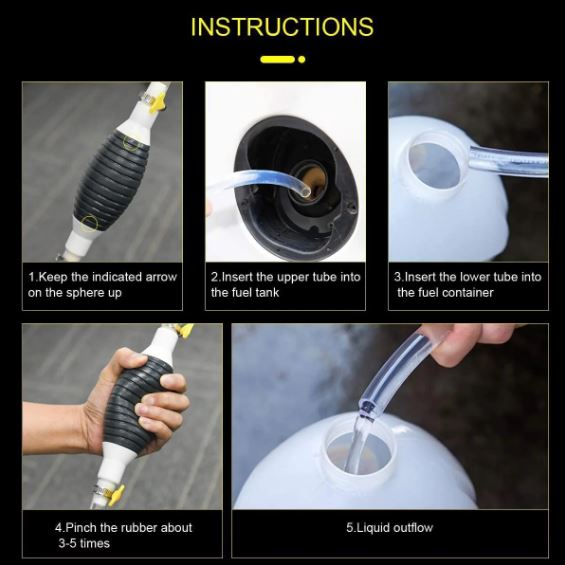 INSTRUCTIONS

1.Keep the indicated arrow on the sphere up

2.Insert the upper tube into the fuel tank

3.Insert the lower tube into the fuel container

4.Pinch the rubber about 3-5 times

5.Liquid outflow