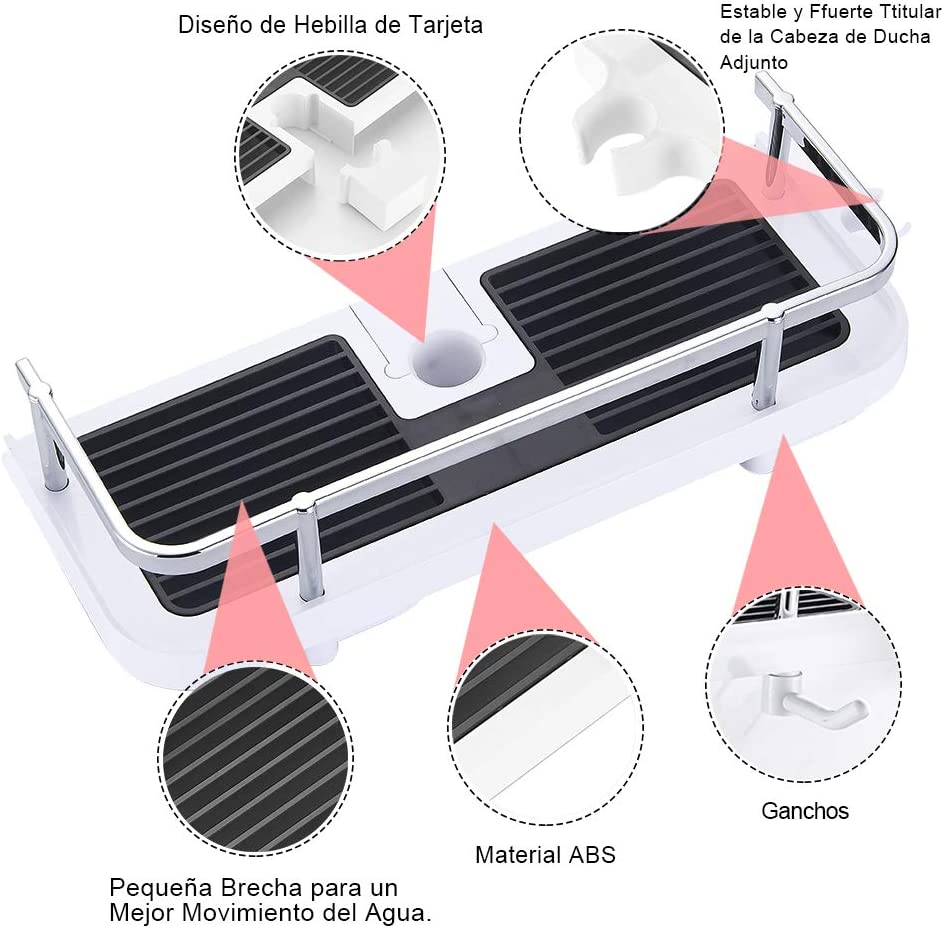 Diseño de Hebilla de Tarjeta

Estable y Ffuerte Ttitular de la Cabeza de Ducha Adjunto

Ganchos

Material ABS

Pequeña Brecha para un Mejor Movimiento del Agua.