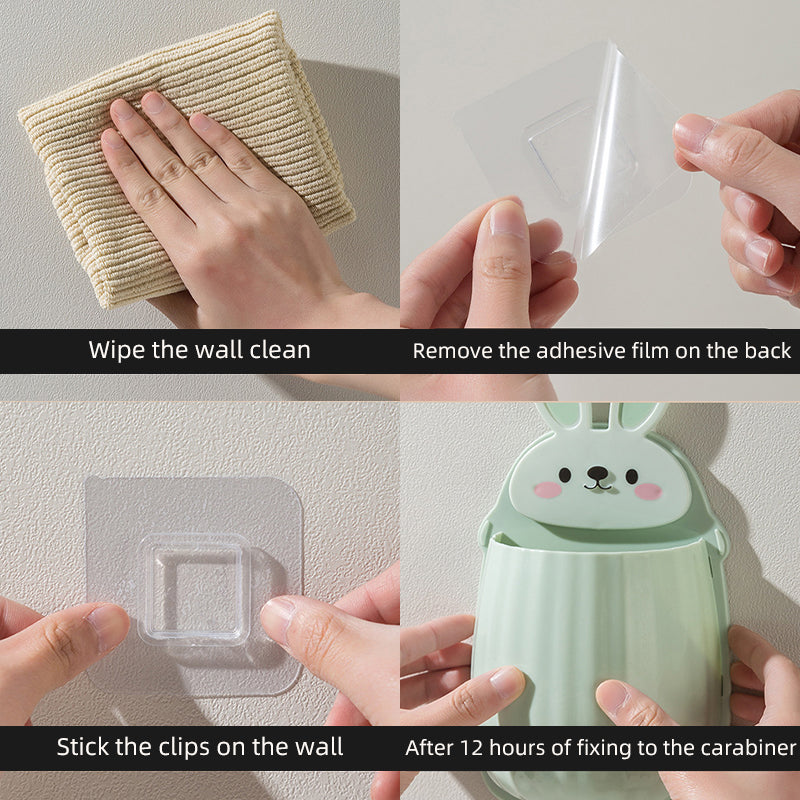 Wipe the wall clean

Remove the adhesive film on the back

Stick the clips on the wall

After 12 hours of fixing to the carabiner