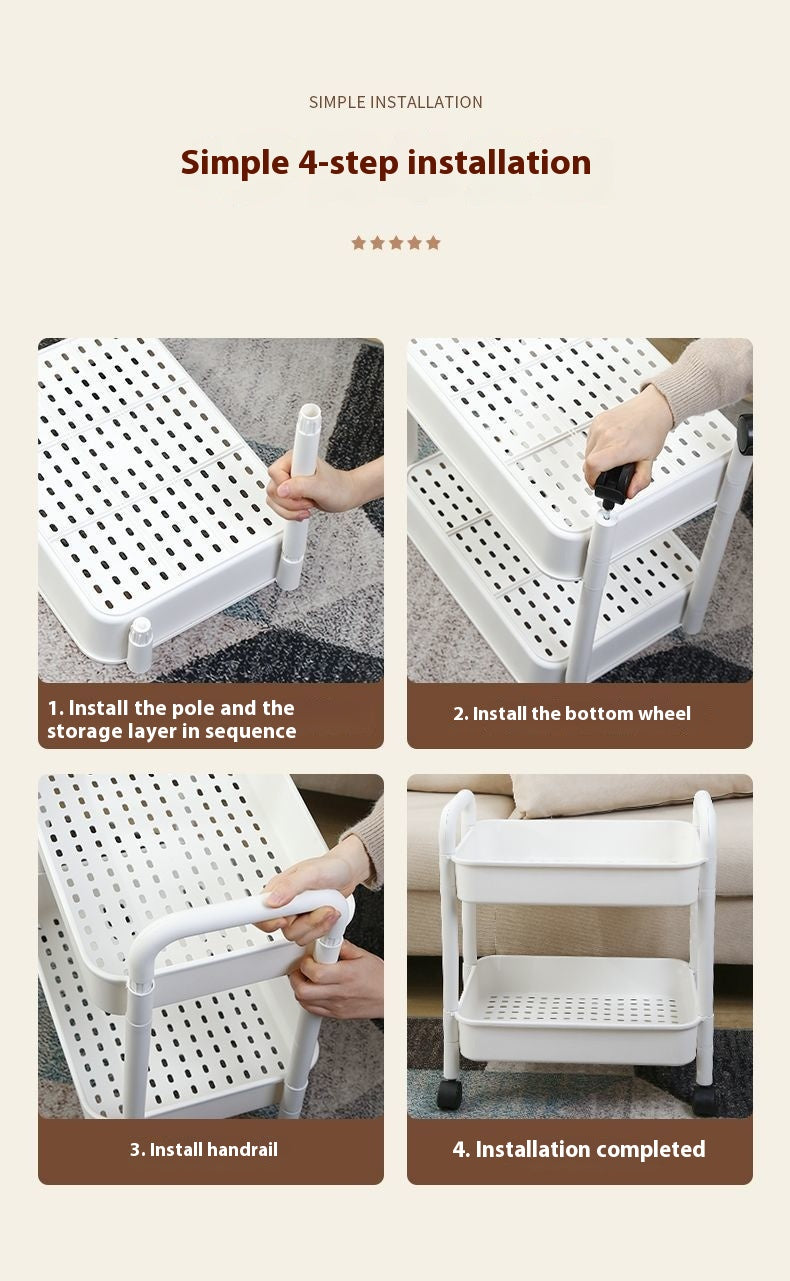 SIMPLE INSTALLATION

Simple 4-step installation

1. Install the pole and the storage layer in sequence

2. Install the bottom wheel

3. Install handrail

4. Installation completed