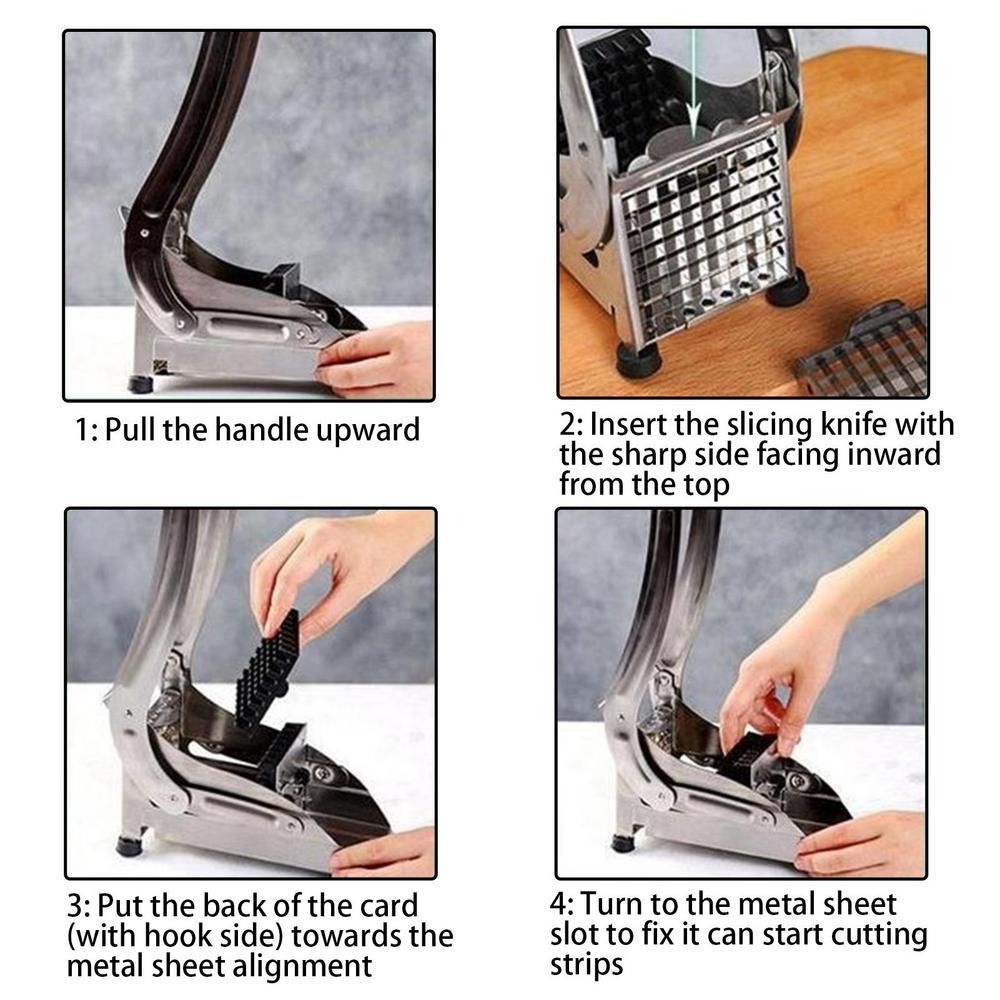 1: Pull the handle upward

2: Insert the slicing knife with the sharp side facing inward from the top

3: Put the back of the card (with hook side) towards the metal sheet alignment

4: Turn to the metal sheet slot to fix it can start cutting strips