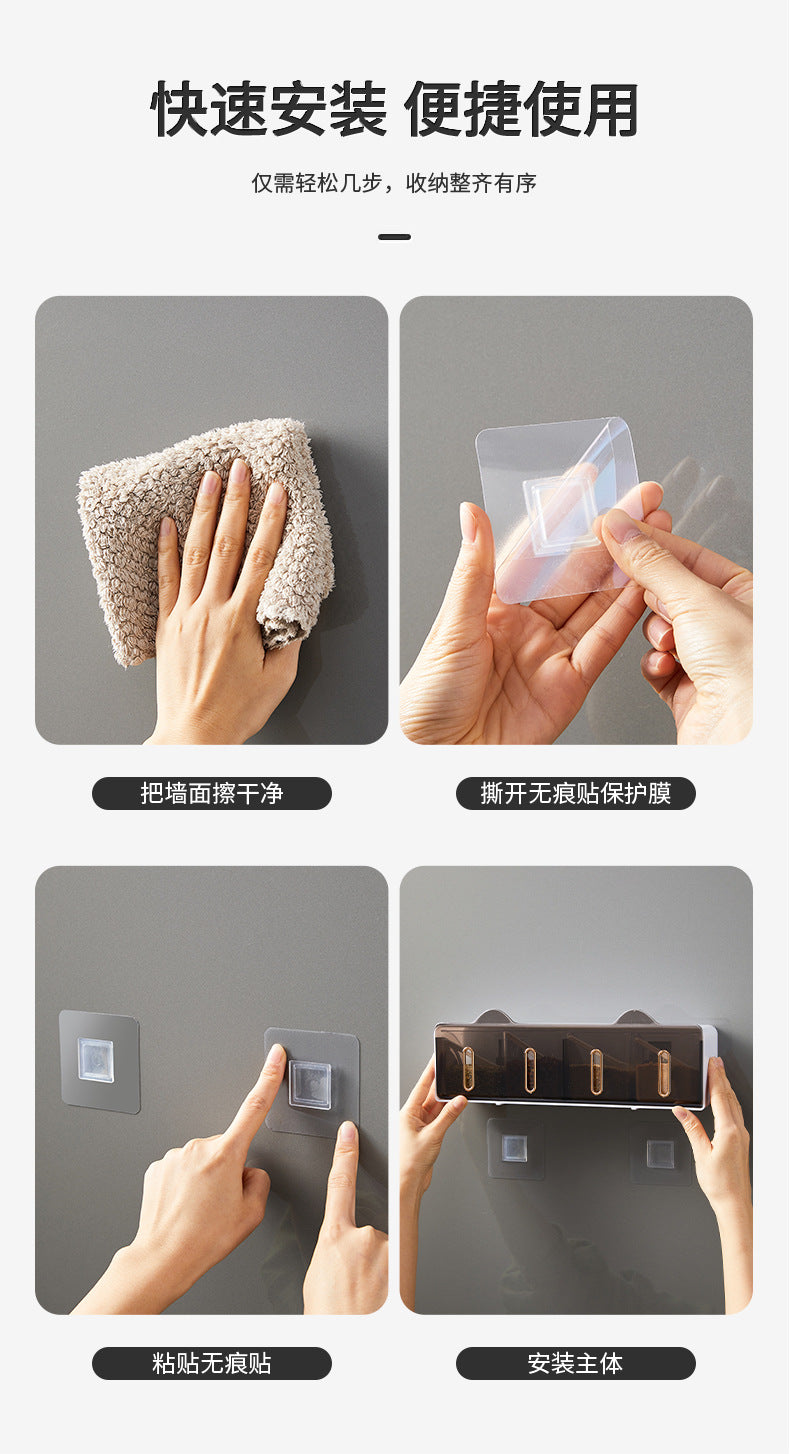 快速安装 便捷使用

仅需轻松几步，收纳整齐有序

把墙面擦干净

撕开无痕贴保护膜

粘贴无痕贴

安装主体