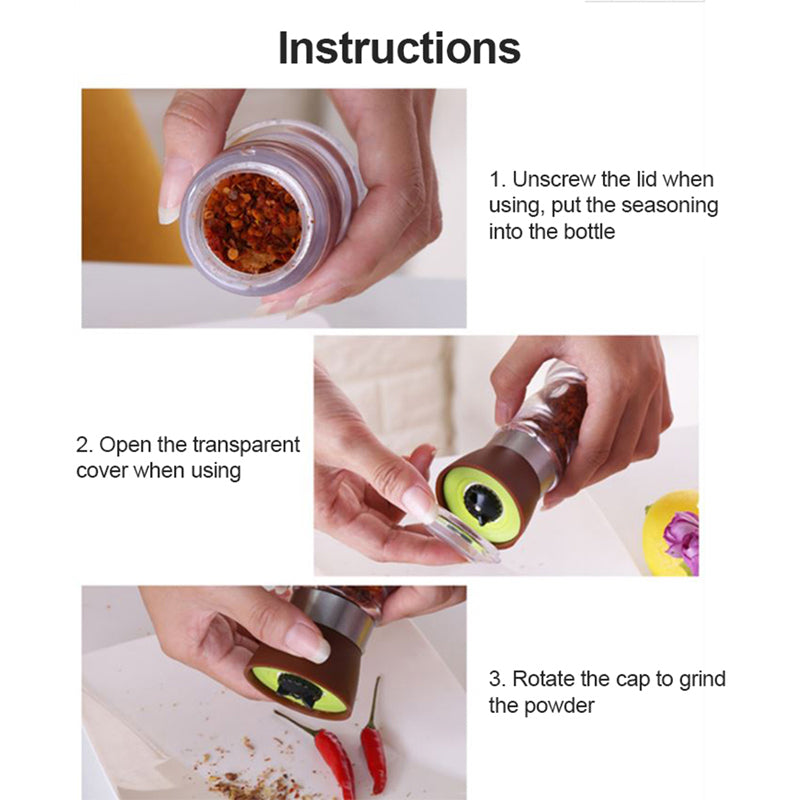 Instructions

1. Unscrew the lid when using, put the seasoning into the bottle

2. Open the transparent cover when using

3. Rotate the cap to grind the powder