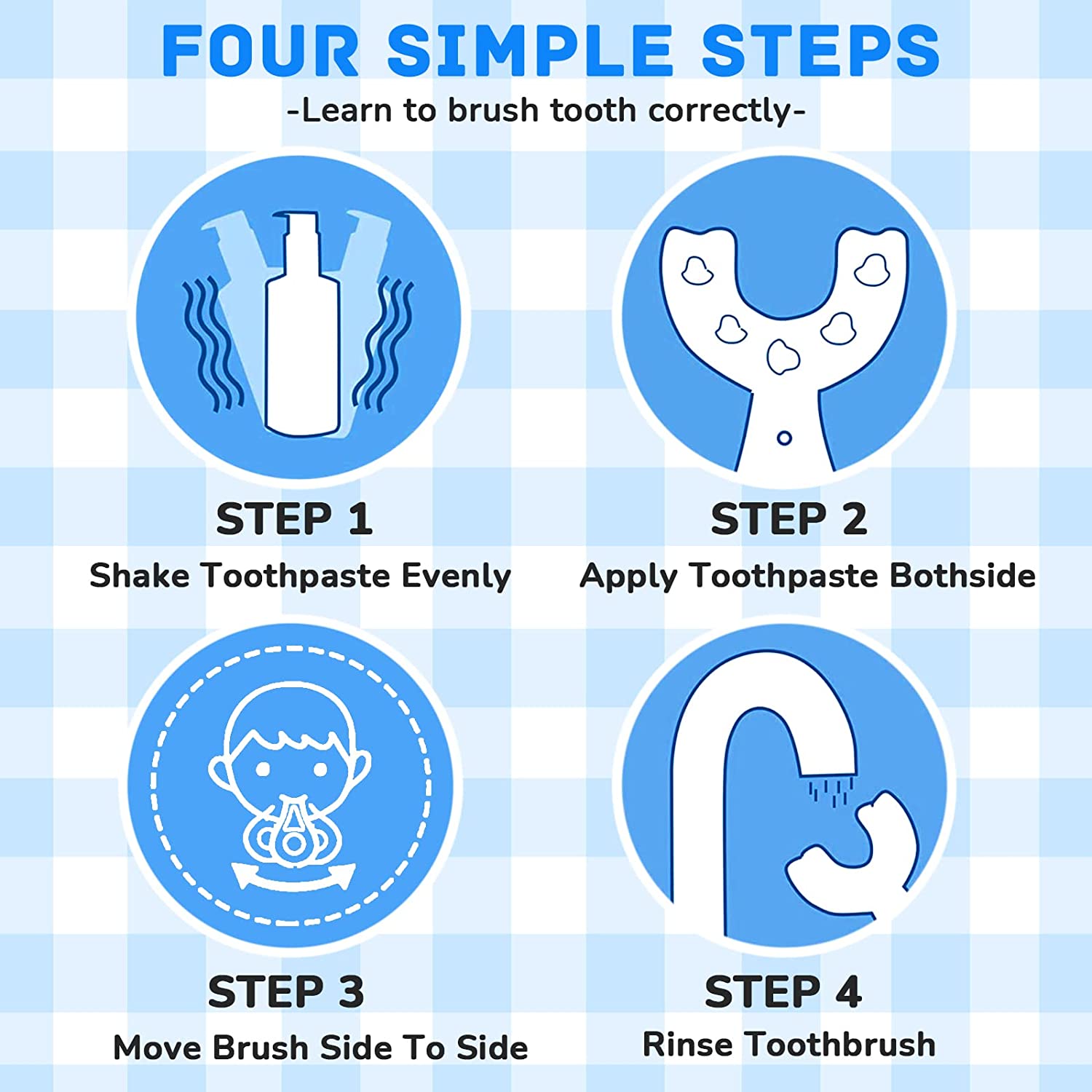 FOUR SIMPLE STEPS
-Learn to brush tooth correctly-

STEP 1
Shake Toothpaste Evenly

STEP 2
Apply Toothpaste Bothside

STEP 3
Move Brush Side To Side

STEP 4
Rinse Toothbrush