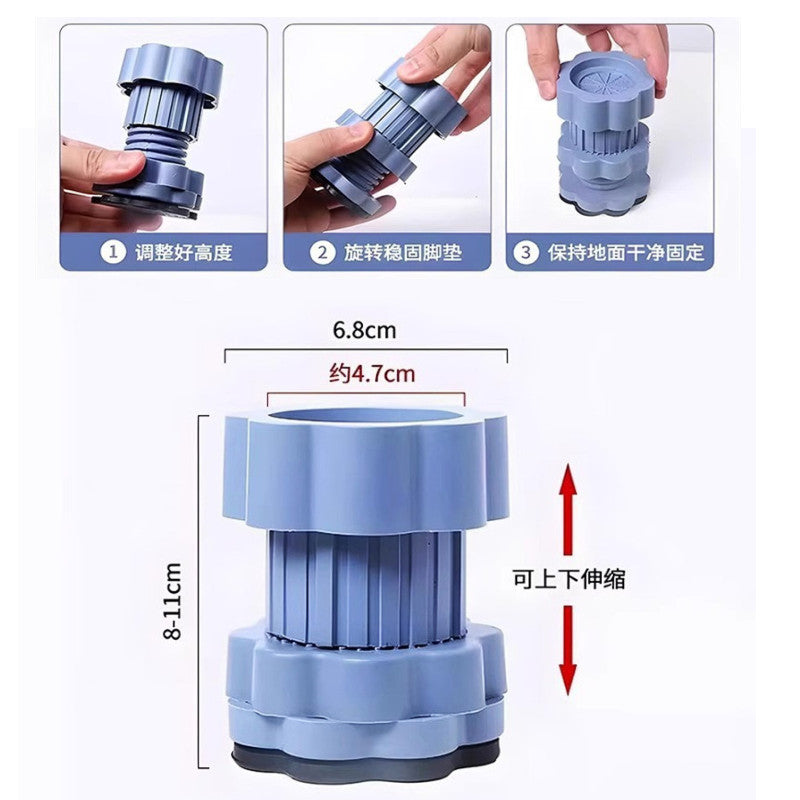 1 调整好高度

2 旋转稳固脚垫

3 保持地面干净固定

6.8cm

约4.7cm

8-11cm

可上下伸缩