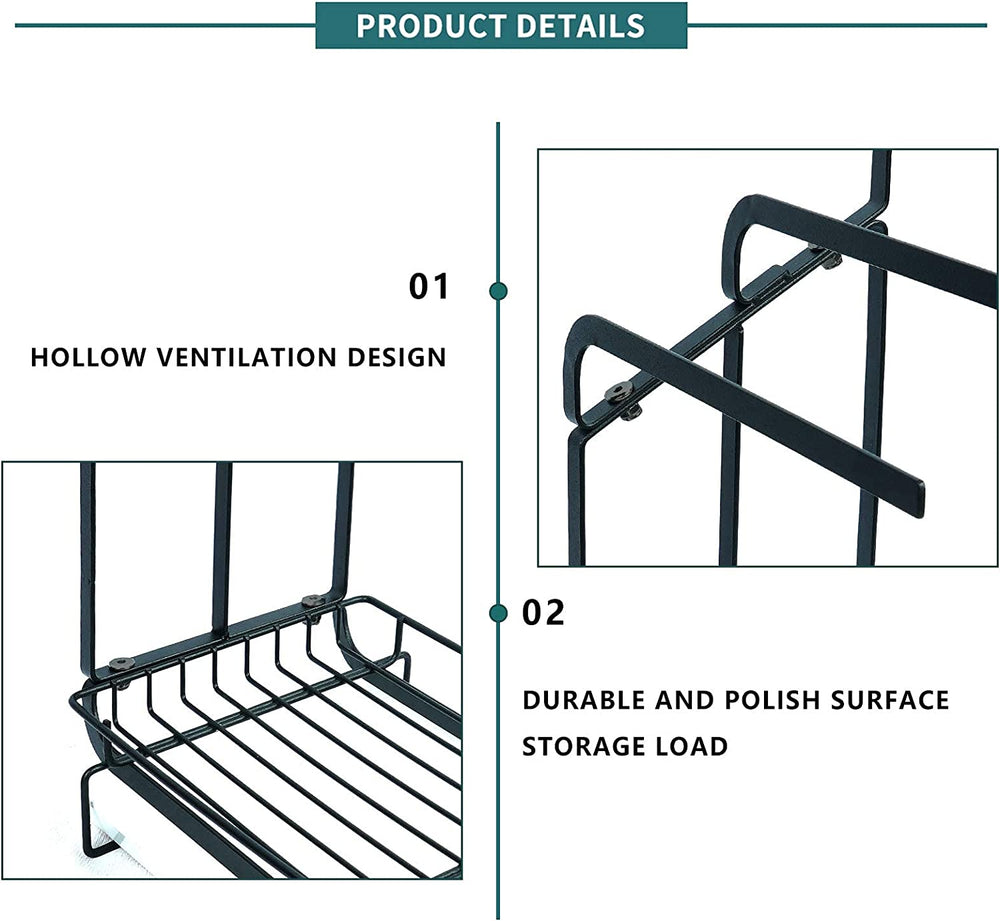 PRODUCT DETAILS

01

HOLLOW VENTILATION DESIGN

02

DURABLE AND POLISH SURFACE STORAGE LOAD