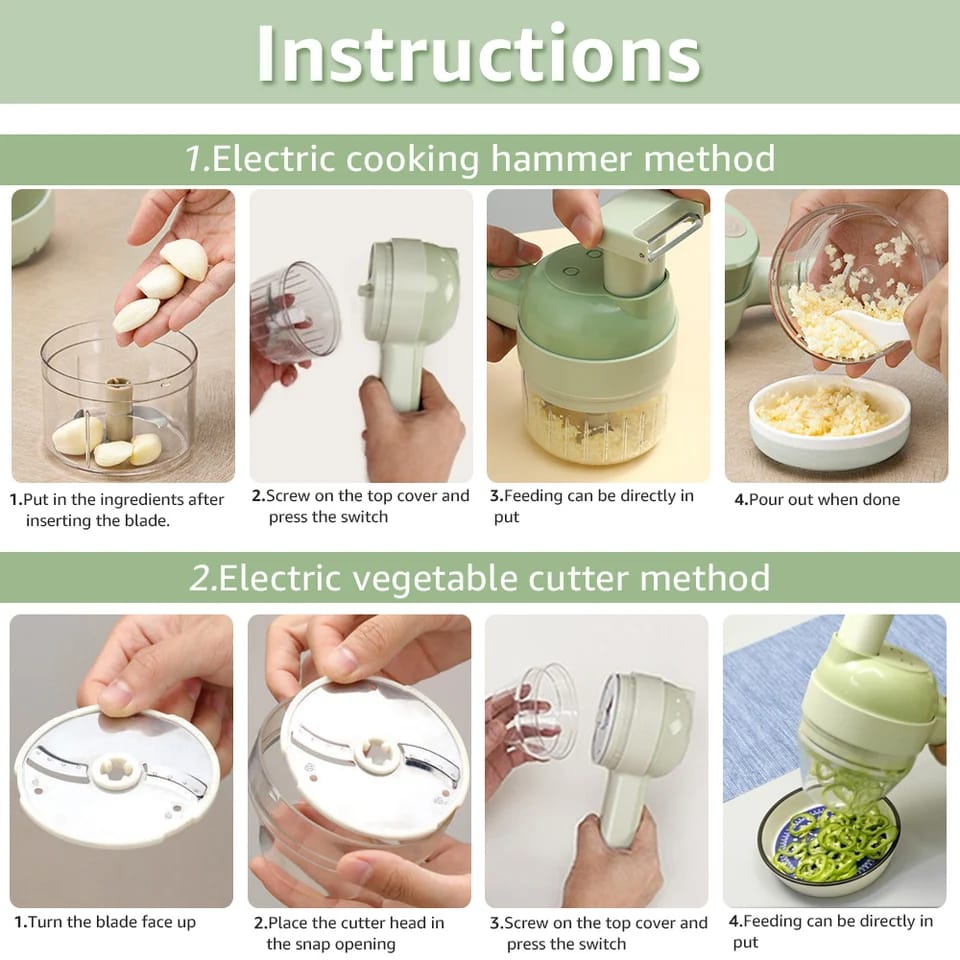 Instructions

1.Electric cooking hammer method

1.Put in the ingredients after inserting the blade.

2.Screw on the top cover and press the switch

3.Feeding can be directly in put

4.Pour out when done

2.Electric vegetable cutter method

1.Turn the blade face up

2.Place the cutter head in the snap opening

3.Screw on the top cover and press the switch

4.Feeding can be directly in put