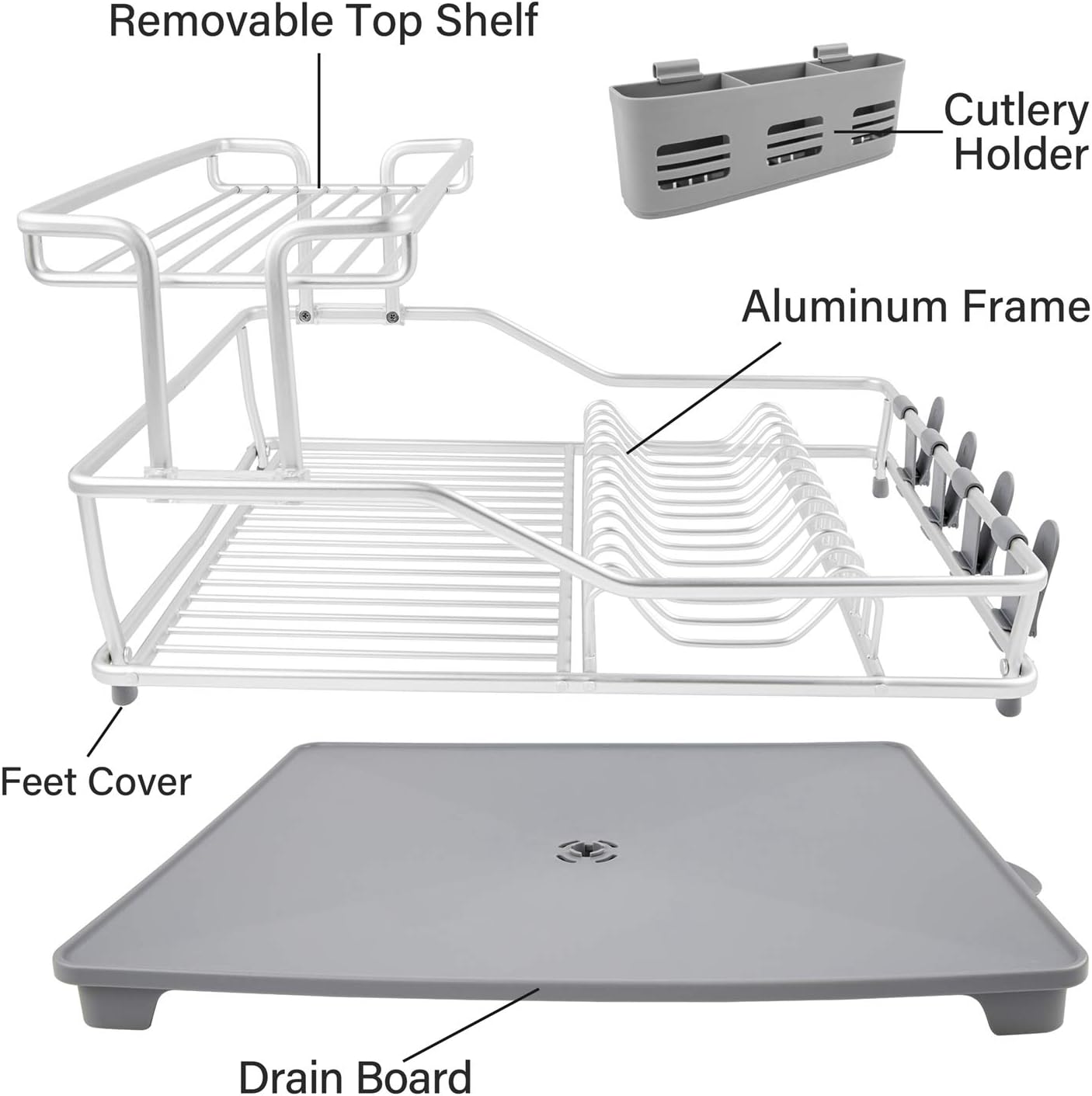 Removable Top Shelf

Cutlery Holder

Aluminum Frame

Feet Cover

Drain Board