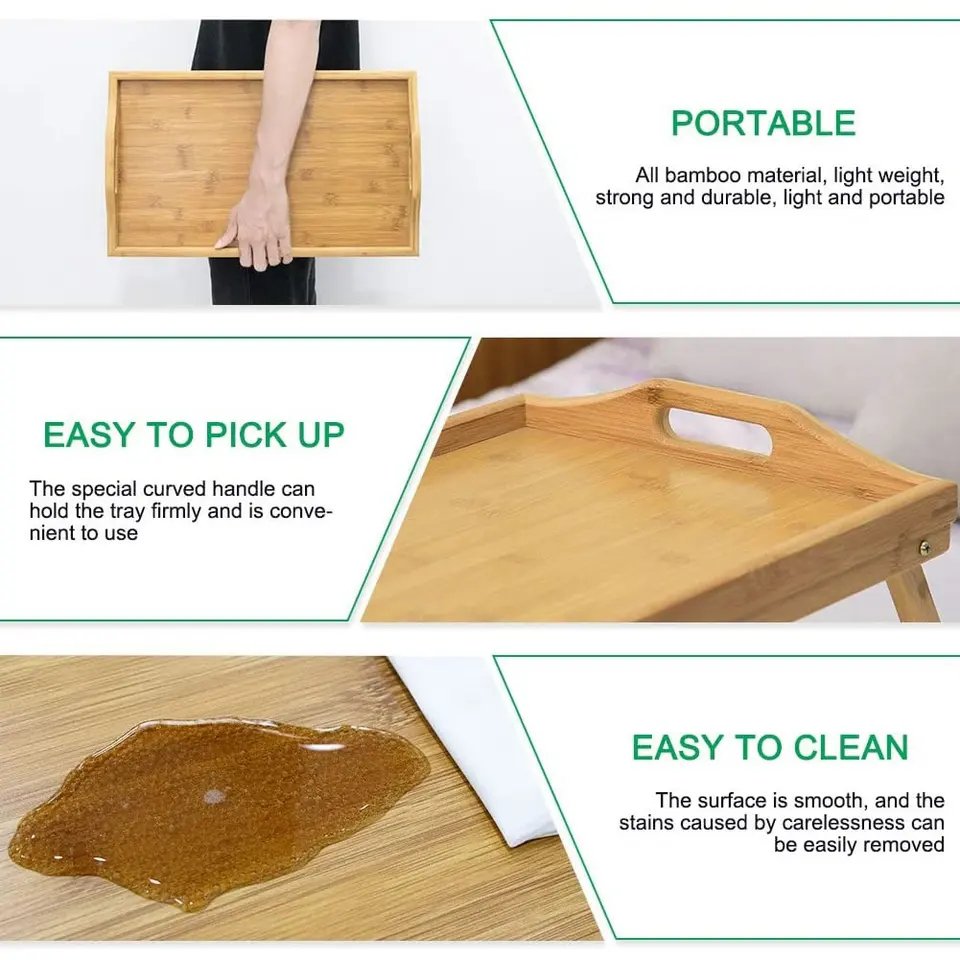 PORTABLE

All bamboo material, light weight, strong and durable, light and portable

EASY TO PICK UP

The special curved handle can hold the tray firmly and is convenient to use

EASY TO CLEAN

The surface is smooth, and the stains caused by carelessness can be easily removed