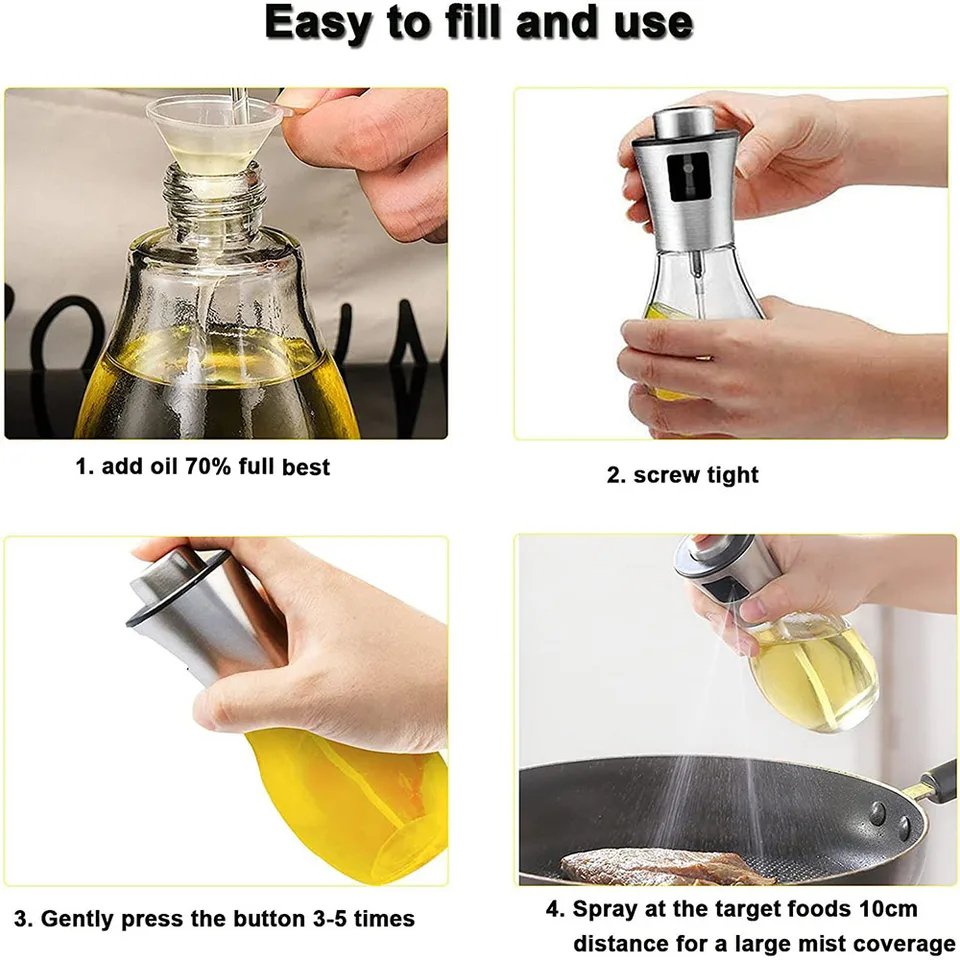 Easy to fill and use

1. add oil 70% full best

2. screw tight

3. Gently press the button 3-5 times

4. Spray at the target foods 10cm distance for a large mist coverage