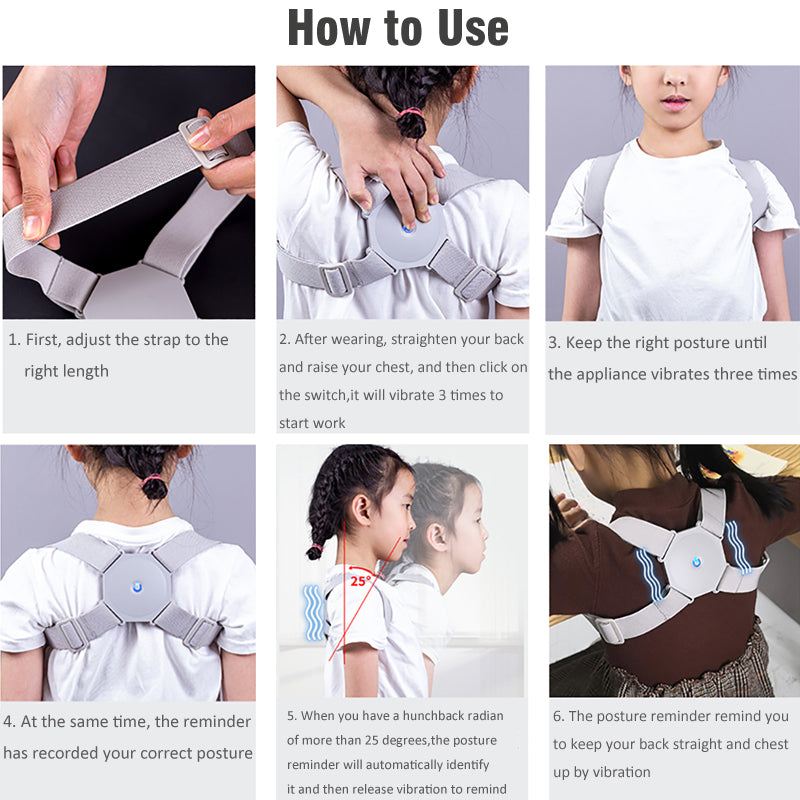 How to Use

1. First, adjust the strap to the right length

2. After wearing, straighten your back and raise your chest, and then click on the switch,it will vibrate 3 times to start work

3. Keep the right posture until the appliance vibrates three times

25°

4. At the same time, the reminder has recorded your correct posture

5. When you have a hunchback radian of more than 25 degrees,the posture reminder will automatically identify it and then release vibration to remind

6. The posture reminder remind you to keep your back straight and chest up by vibration