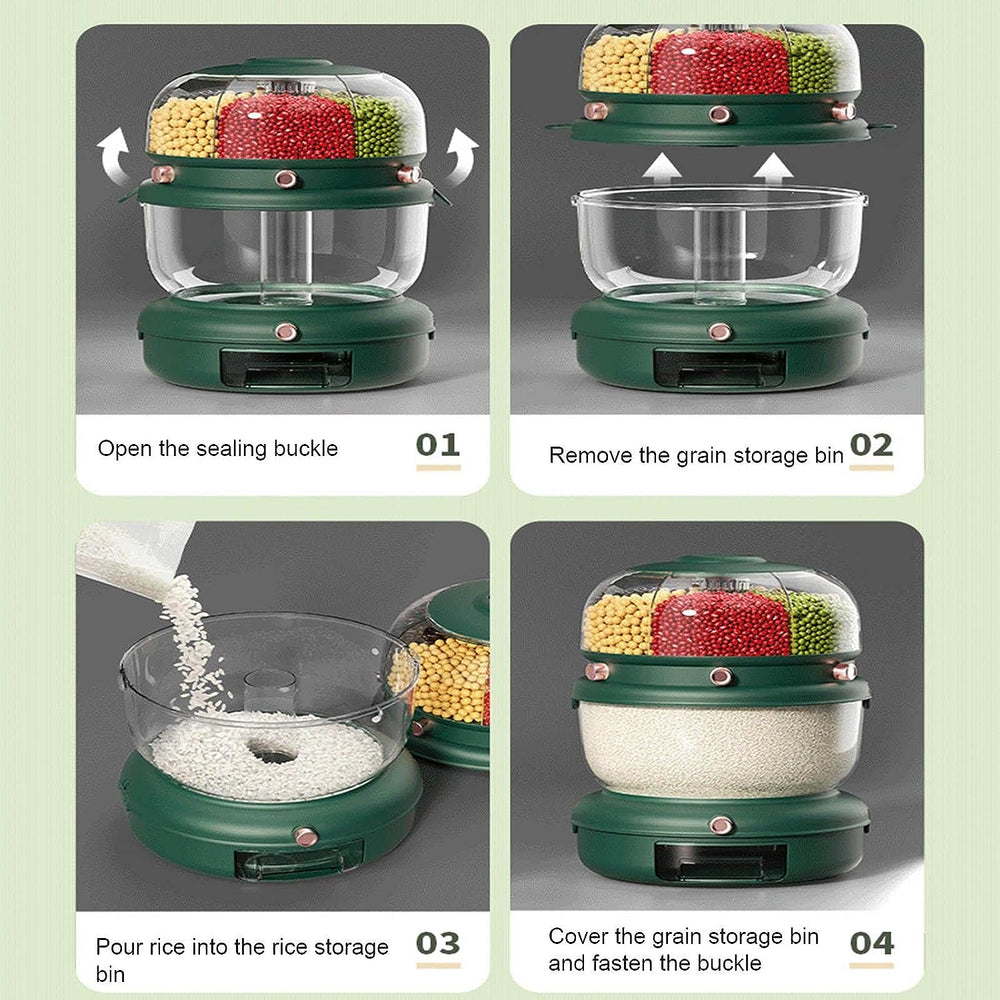 Open the sealing buckle 01

Remove the grain storage bin 02

Pour rice into the rice storage bin 03

Cover the grain storage bin and fasten the buckle 04