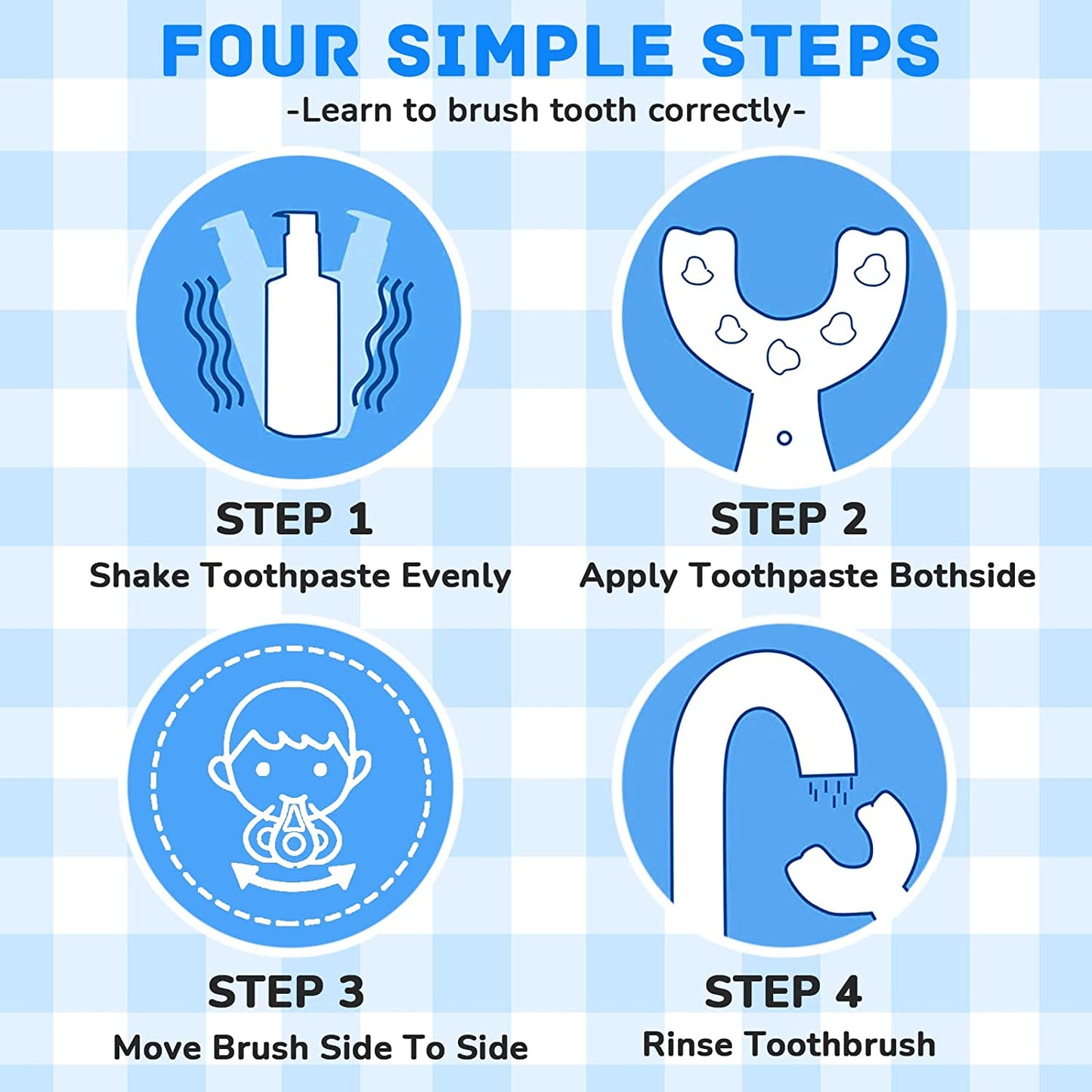 FOUR SIMPLE STEPS

-Learn to brush tooth correctly-

STEP 1

Shake Toothpaste Evenly

STEP 2

Apply Toothpaste Bothside

STEP 3

Move Brush Side To Side

STEP 4

Rinse Toothbrush