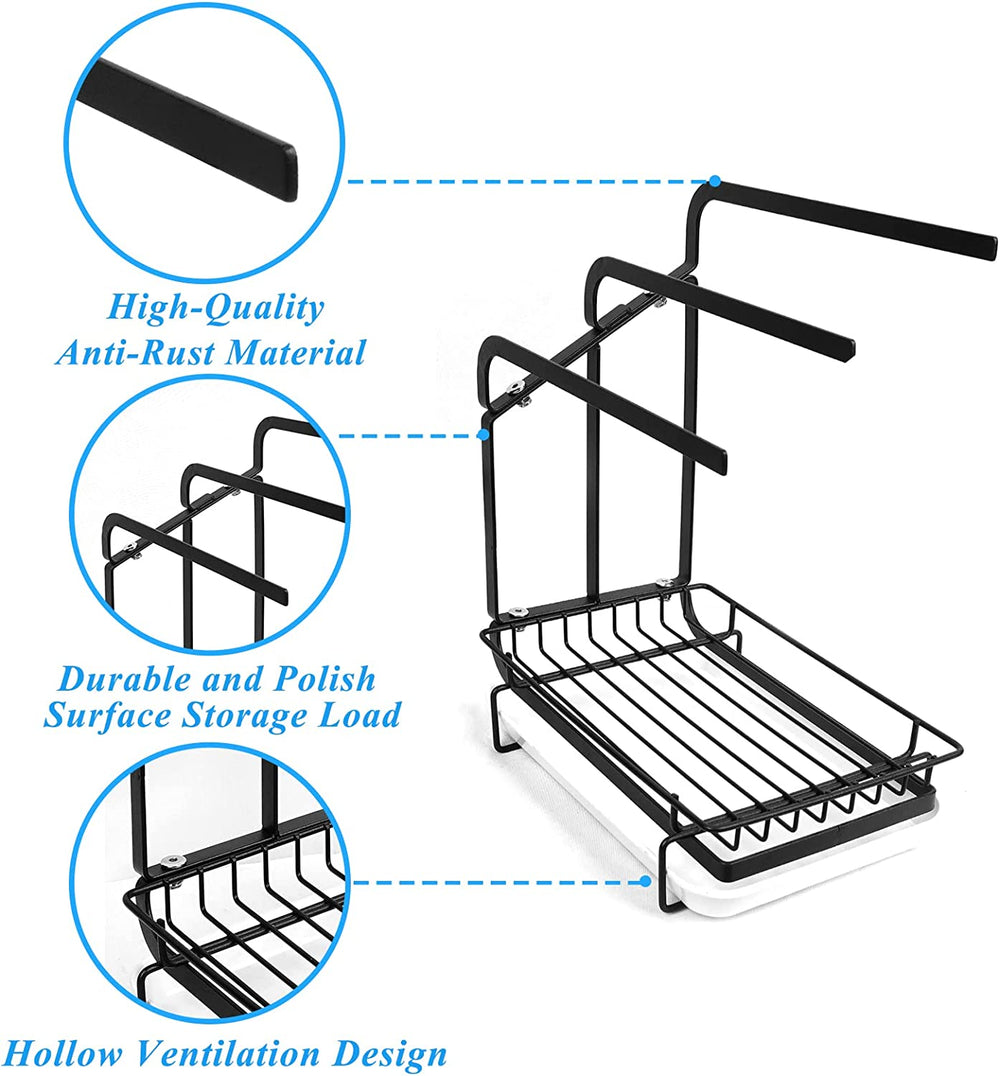 High-Quality
Anti-Rust Material

Durable and Polish
Surface Storage Load

Hollow Ventilation Design